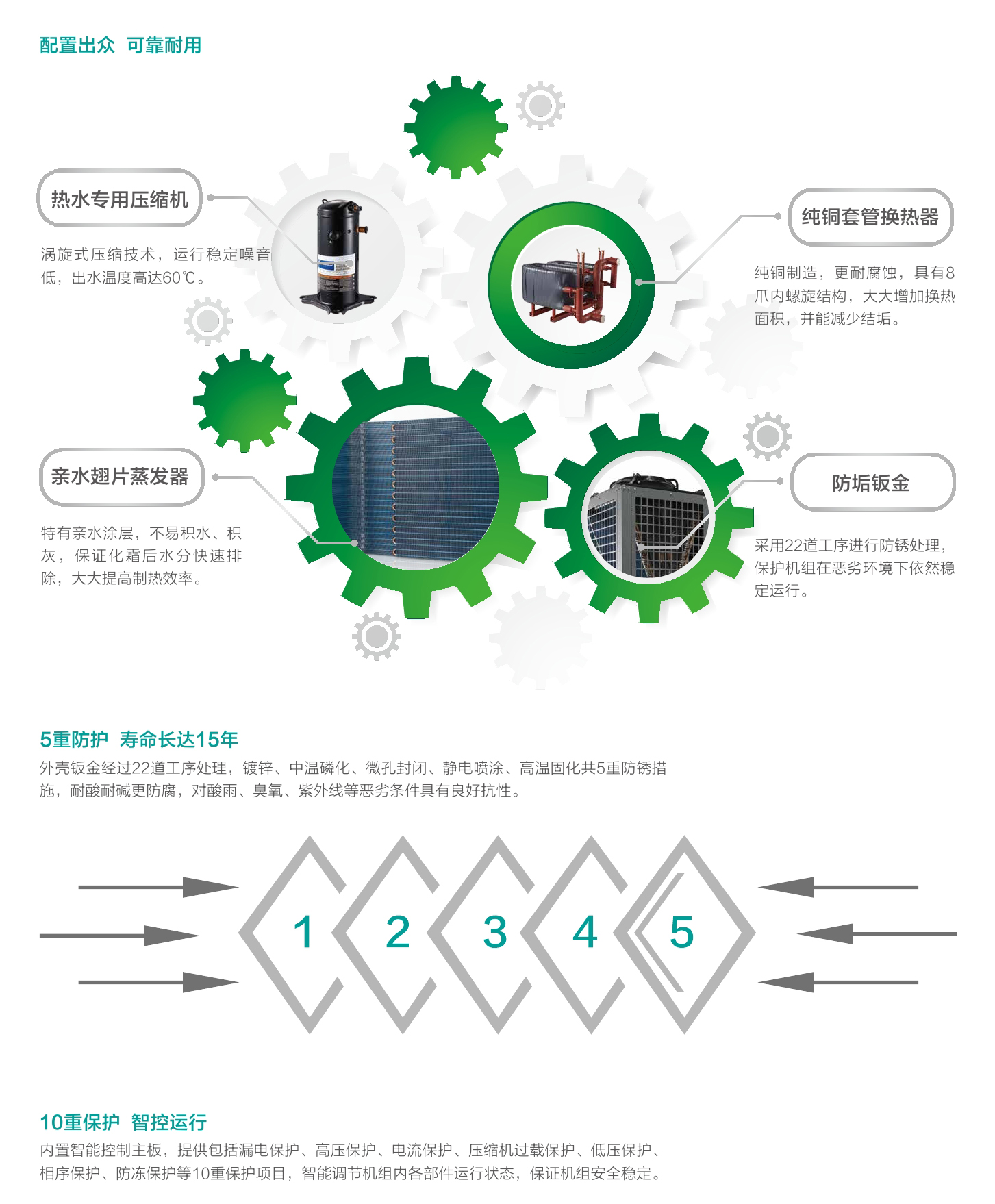 配置出众 可靠耐用

热水专用压缩机

涡旋式压缩技术，运行稳定噪音低，出水温度高达60℃。

纯铜套管换热器

纯铜制造，更耐腐蚀，具有8爪内螺旋结构，大大增加换热面积，并能减少结垢。

亲水翅片蒸发器

特有亲水涂层，不易积水、积灰，保证化霜后水分快速排除，大大提高制热效率。

防垢钣金

采用22道工序进行防锈处理，保护机组在恶劣环境下依然稳定运行。

5重防护 寿命长达15年

外壳钣金经过22道工序处理，镀锌、中温磷化、微孔封闭、静电喷涂、高温固化共5重防锈措施，耐酸耐碱更防腐，对酸雨、臭氧、紫外线等恶劣条件具有良好抗性。

1 2 3 4 5

10重保护 智控运行

内置智能控制主板，提供包括漏电保护、高压保护、电流保护、压缩机过载保护、低压保护、相序保护、防冻保护等10重保护项目，智能调节机组内各部件运行状态，保证机组安全稳定。